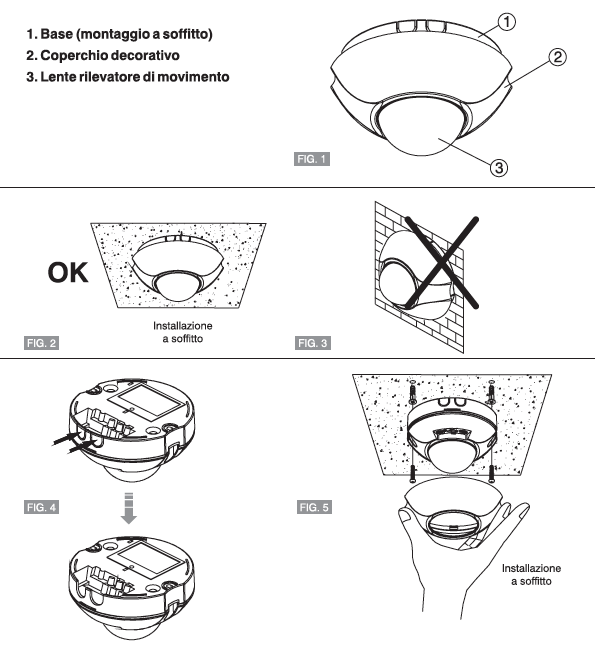 1. Base (montaggio a soffitto)
2. Coperchio decorativo
3. Lente rilevatore di movimento

1
2
3

FIG. 1

OK

Installazione a soffitto

FIG. 2

FIG. 3

FIG. 4

FIG. 5

Installazione a soffitto