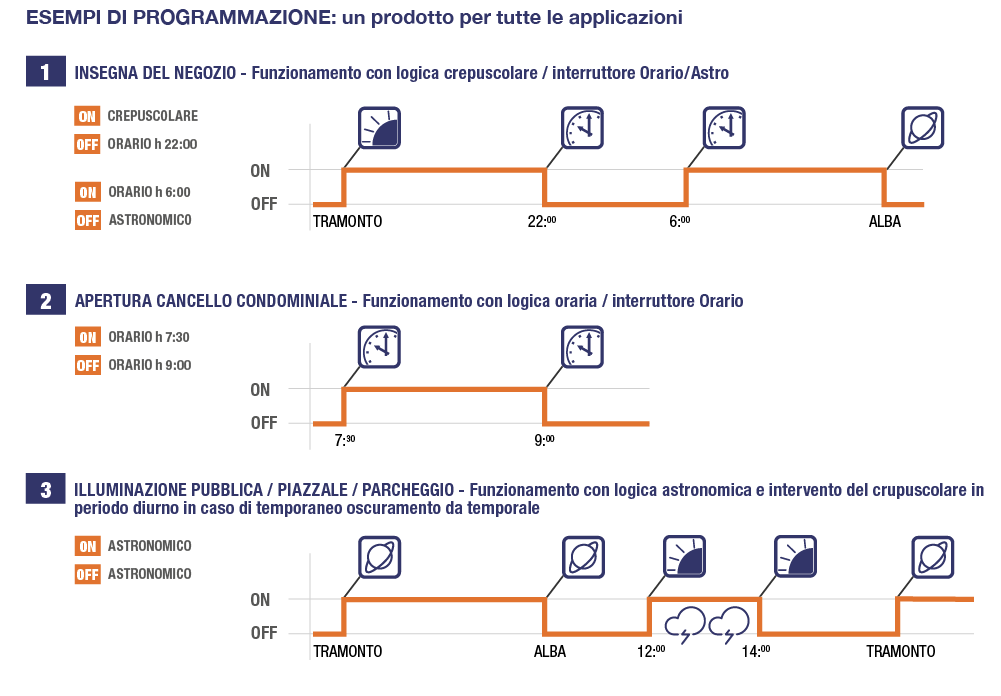 ESEMPI DI PROGRAMMAZIONE: un prodotto per tutte le applicazioni

1 INSEGNA DEL NEGOZIO - Funzionamento con logica crepuscolare / interruttore Orario/Astro

ON CREPUSCOLARE
OFF ORARIO h 22:00

ON ORARIO h 6:00
OFF ASTRONOMICO

ON
OFF
TRAMONTO
$22:^{00}$
$6:^{00}$
ALBA

2 APERTURA CANCELLO CONDOMINIALE - Funzionamento con logica oraria / interruttore Orario

ON ORARIO h 7:30
OFF ORARIO h 9:00

ON
OFF
$7:^{30}$
$9:^{00}$

3 ILLUMINAZIONE PUBBLICA / PIAZZALE / PARCHEGGIO - Funzionamento con logica astronomica e intervento del crupuscolare in periodo diurno in caso di temporaneo oscuramento da temporale

ON ASTRONOMICO
OFF ASTRONOMICO

ON
OFF
TRAMONTO
ALBA
$12:^{00}$
$14:^{00}$
TRAMONTO